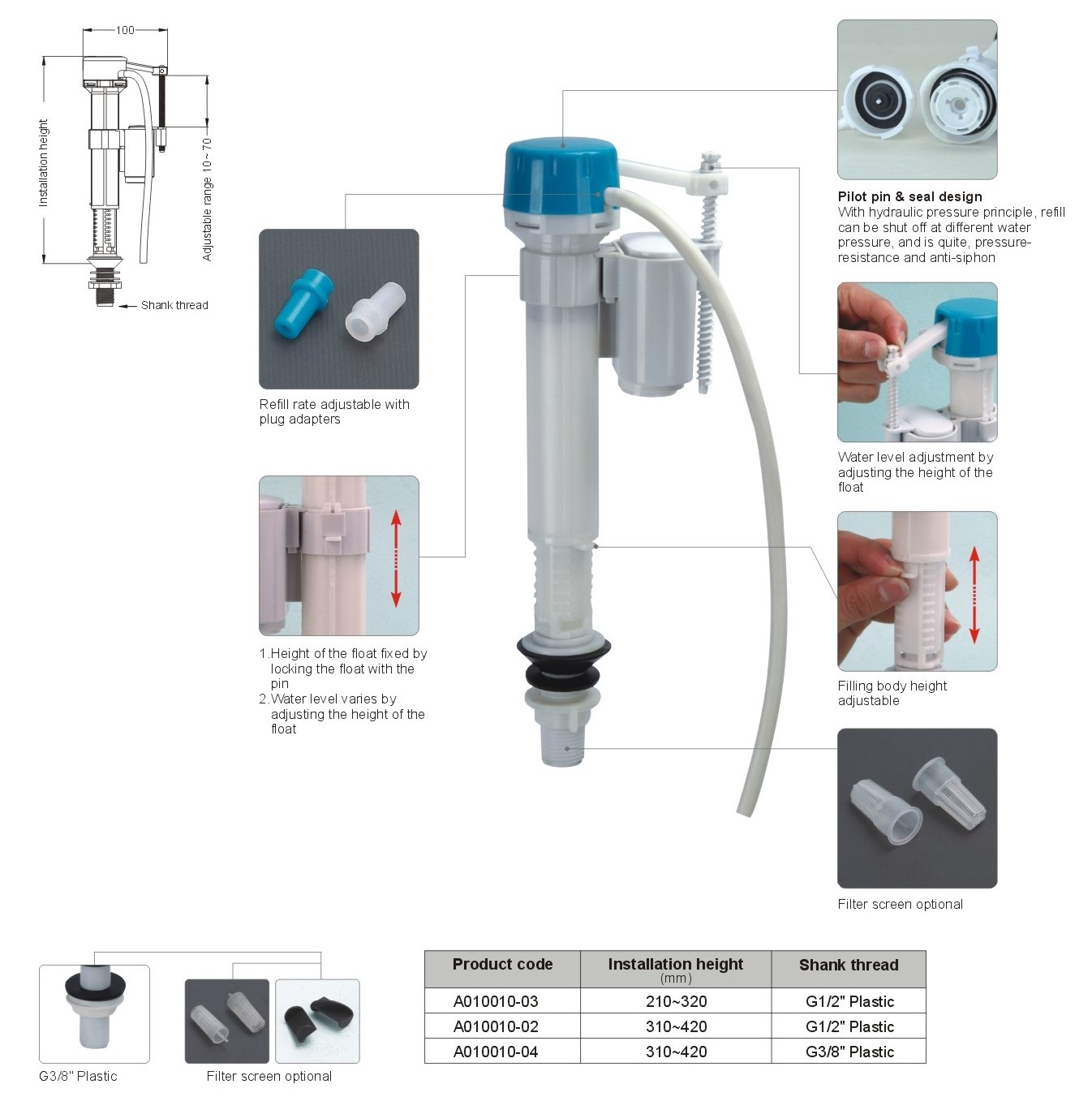 100

Installation height

Adjustable range 10~70

Shank thread

Refill rate adjustable with plug adapters

1.Height of the float fixed by locking the float with the pin
2.Water level varies by adjusting the height of the float

Pilot pin & seal design
With hydraulic pressure principle, refill can be shut off at different water pressure, and is quite, pressure-resistance and anti-siphon

Water level adjustment by adjusting the height of the float

Filling body height adjustable

Filter screen optional

G3/8" Plastic

Filter screen optional

| Product code | Installation height (mm) | Shank thread |
|---|---|---|
| A010010-03 | 210~320 | G1/2" Plastic |
| A010010-02 | 310~420 | G1/2" Plastic |
| A010010-04 | 310~420 | G3/8" Plastic |